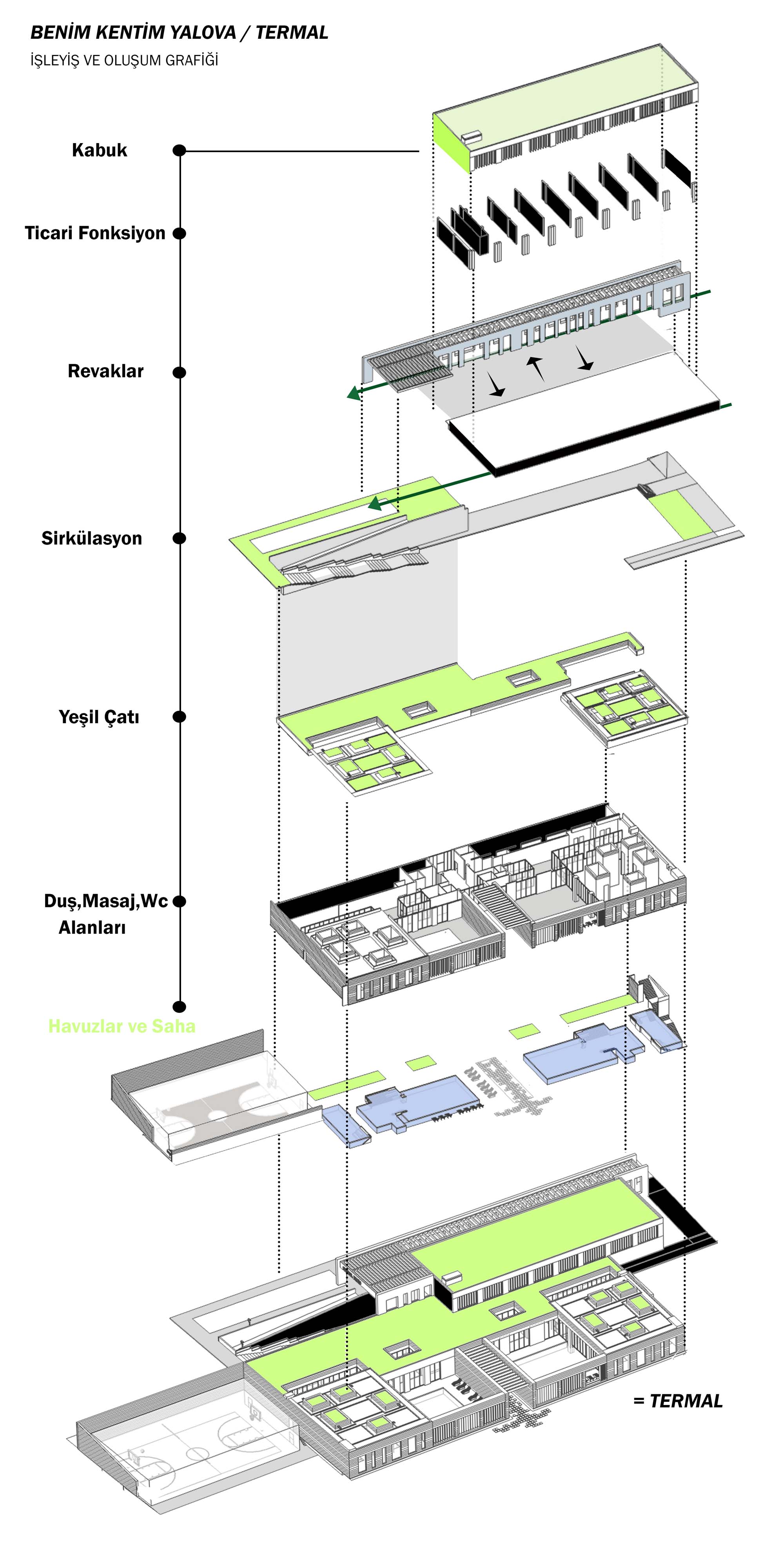 BENİM KENTİM YALOVA / TERMAL

İŞLEYİŞ VE OLUŞUM GRAFİĞİ

Kabuk

Ticari Fonksiyon

Revaklar

Sirkülasyon

Yeşil Çatı

Duş,Masaj,Wc Alanları

Havuzlar ve Saha

= TERMAL